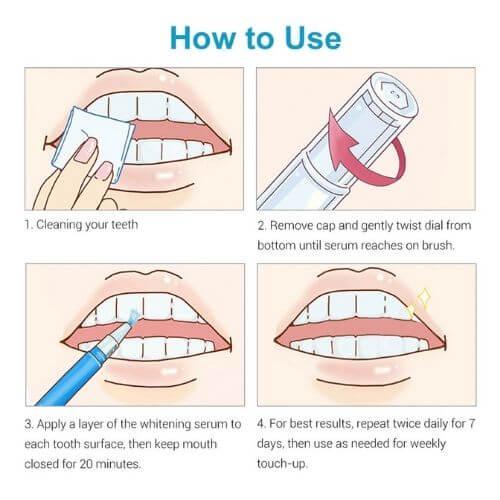 How to Use

1. Cleaning your teeth

2. Remove cap and gently twist dial from bottom until serum reaches on brush.

3. Apply a layer of the whitening serum to each tooth surface, then keep mouth closed for 20 minutes.

4. For best results, repeat twice daily for 7 days, then use as needed for weekly touch-up.