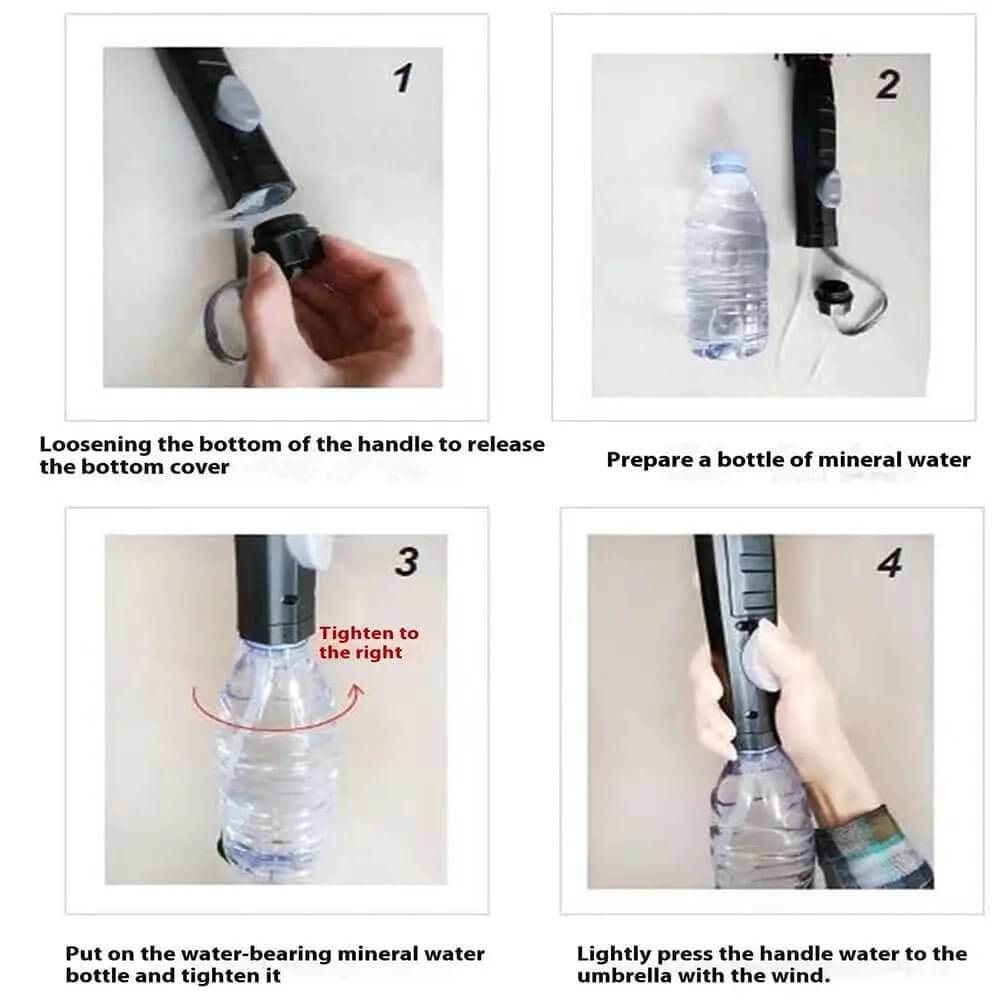 1

Loosening the bottom of the handle to release the bottom cover

2

Prepare a bottle of mineral water

3

Tighten to the right

Put on the water-bearing mineral water bottle and tighten it

4

Lightly press the handle water to the umbrella with the wind.